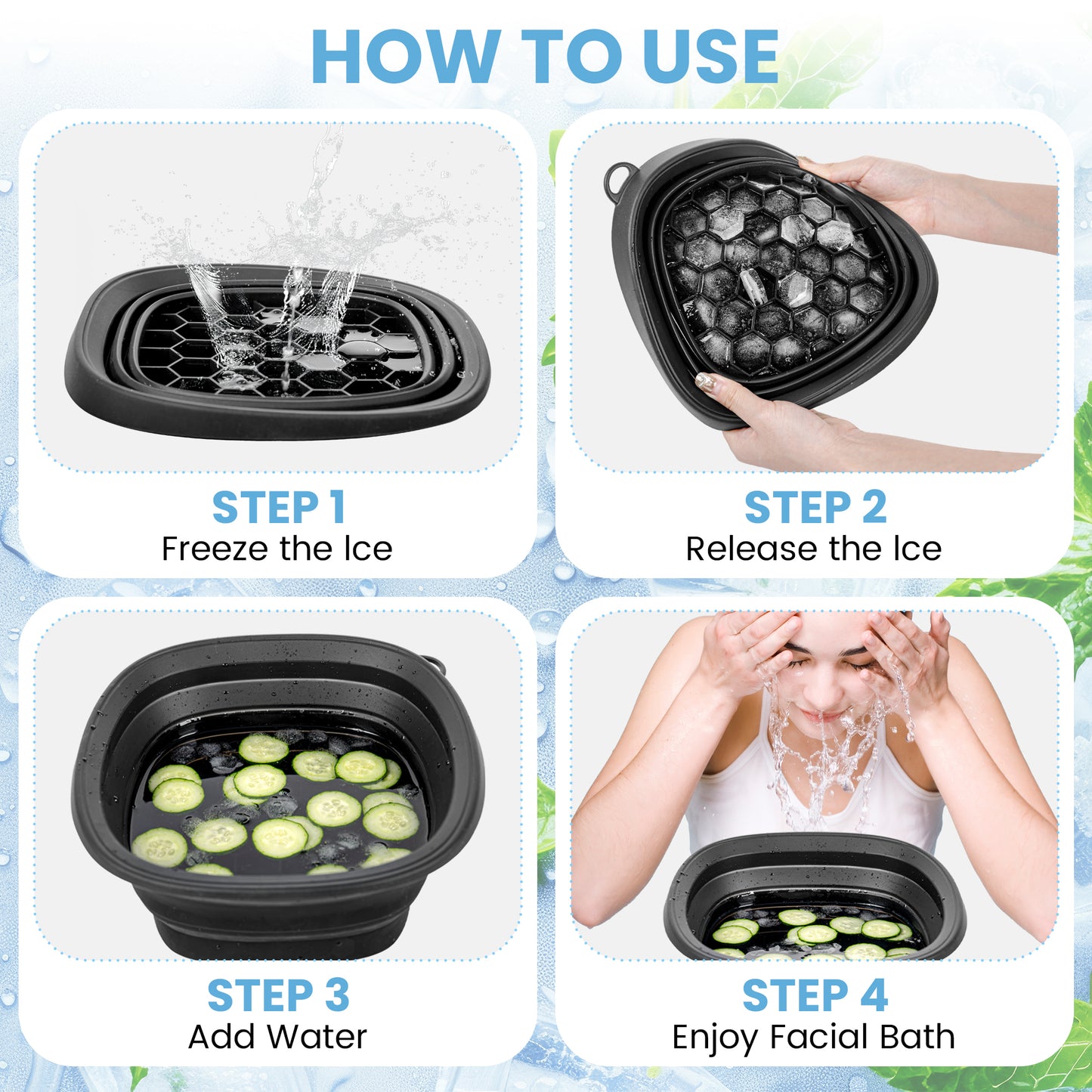 HOW TO USE

STEP 1
Freeze the Ice

STEP 2
Release the Ice

STEP 3
Add Water

STEP 4
Enjoy Facial Bath